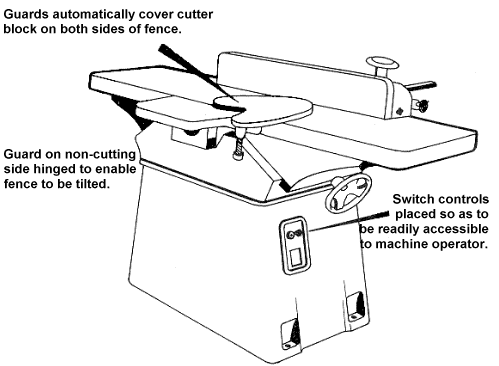 Guards automatically cover cutter block on both sides of fence.

Guard on non-cutting side hinged to enable fence to be tilted.

Switch controls placed so as to be readily accessible to machine operator.